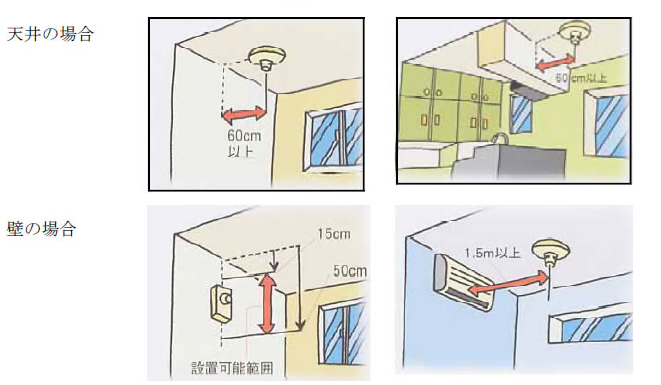 天井の場合

60cm
以上

60cm以上

壁の場合

15cm

50cm

設置可能範囲

1.5m以上