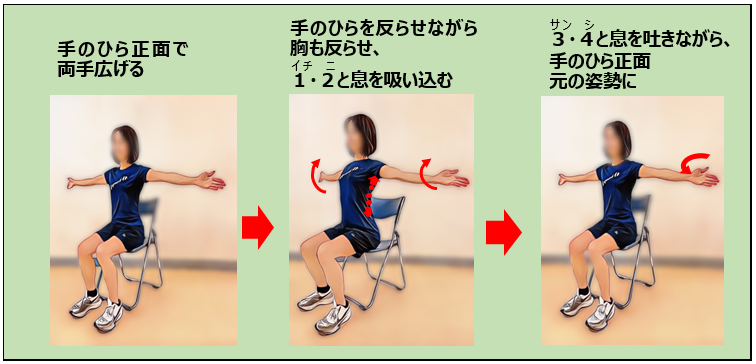 手のひら正面で
両手広げる

手のひらを反らせながら
胸も反らせ、
イチ　ニ
１・２と息を吸い込む

サン　シ
３・４と息を吐きながら、
手のひら正面
元の姿勢に