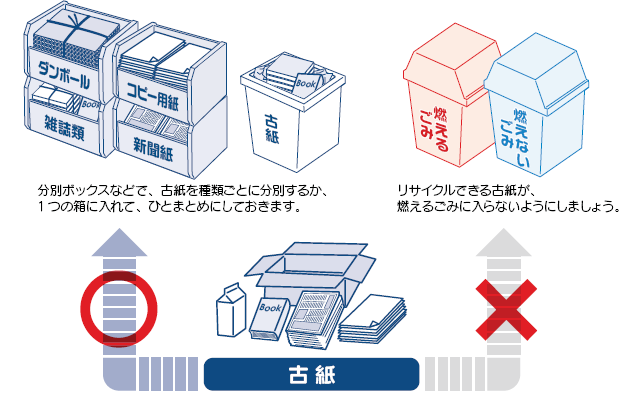 ダンボール
コピー用紙
雑誌類
Book
新聞紙
Book
古紙

燃えるごみ
燃えないごみ

分別ボックスなどで、古紙を種類ごとに分別するか、1つの箱に入れて、ひとまとめにしておきます。

リサイクルできる古紙が、燃えるごみに入らないようにしましょう。

Book

古紙