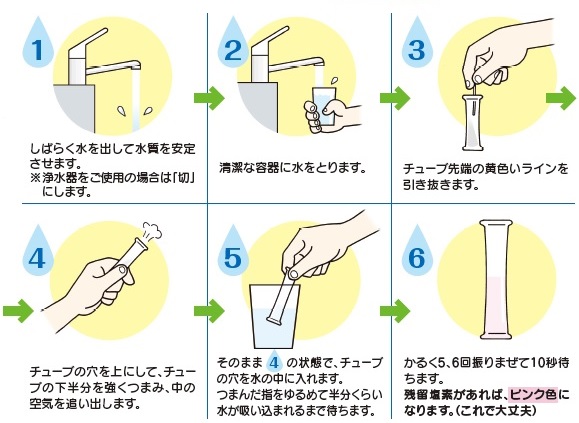 1

しばらく水を出して水質を安定させます。
※浄水器をご使用の場合は「切」にします。

2

清潔な容器に水をとります。

3

チューブ先端の黄色いラインを引き抜きます。

4

チューブの穴を上にして、チューブの下半分を強くつまみ、中の空気を追い出します。

5

そのまま 4 の状態で、チューブの穴を水の中に入れます。
つまんだ指をゆるめて半分くらい水が吸い込まれるまで待ちます。

6

かるく5、6回振りまぜて10秒待ちます。
残留塩素があれば、ピンク色になります。(これで大丈夫)